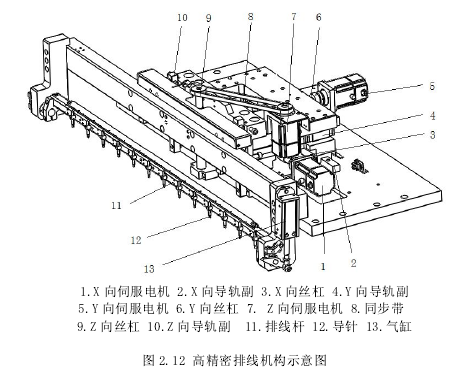 10 9 8 7 6

5

4

3

11

12

13

1 2

1.X 向伺服电机 2.X 向导轨副 3.X 向丝杠 4.Y 向导轨副 5.Y 向伺服电机 6.Y 向丝杠 7. Z 向伺服电机 8.同步带 9.Z 向丝杠 10.Z 向导轨副 11.排线杆 12.导针 13.气缸

图 2.12 高精密排线机构示意图