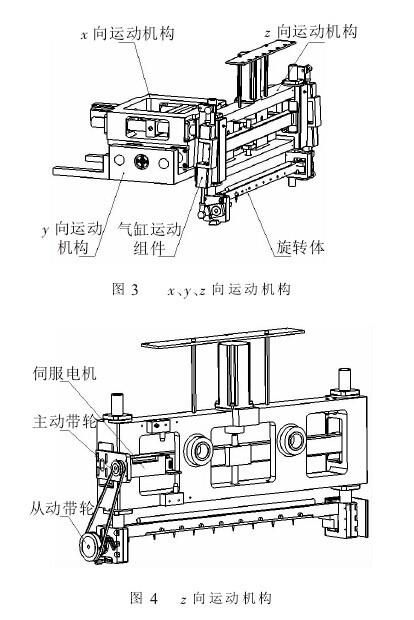 $x$ 向运动机构

$z$ 向运动机构

$y$ 向运动机构

气缸运动组件

旋转体

图 3　$x$、$y$、$z$ 向运动机构

伺服电机

主动带轮

从动带轮

图 4　$z$ 向运动机构